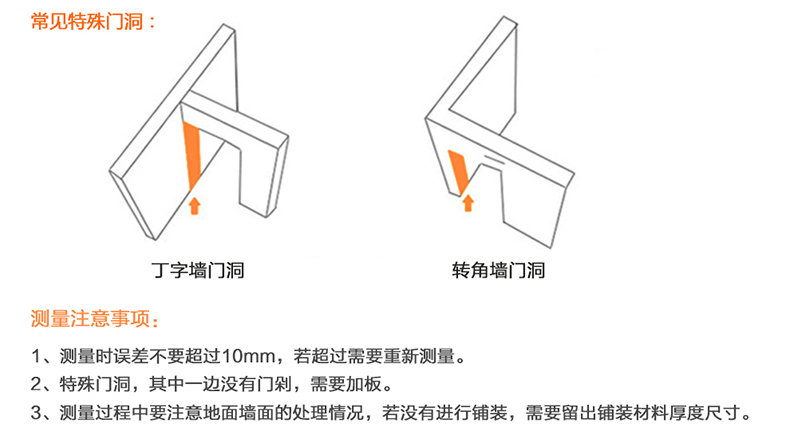 常见特殊门洞：

丁字墙门洞

转角墙门洞

测量注意事项：

1、测量时误差不要超过10mm，若超过需要重新测量。

2、特殊门洞，其中一边没有门剁，需要加板。

3、测量过程中要注意地面墙面的处理情况，若没有进行铺装，需要留出铺装材料厚度尺寸。